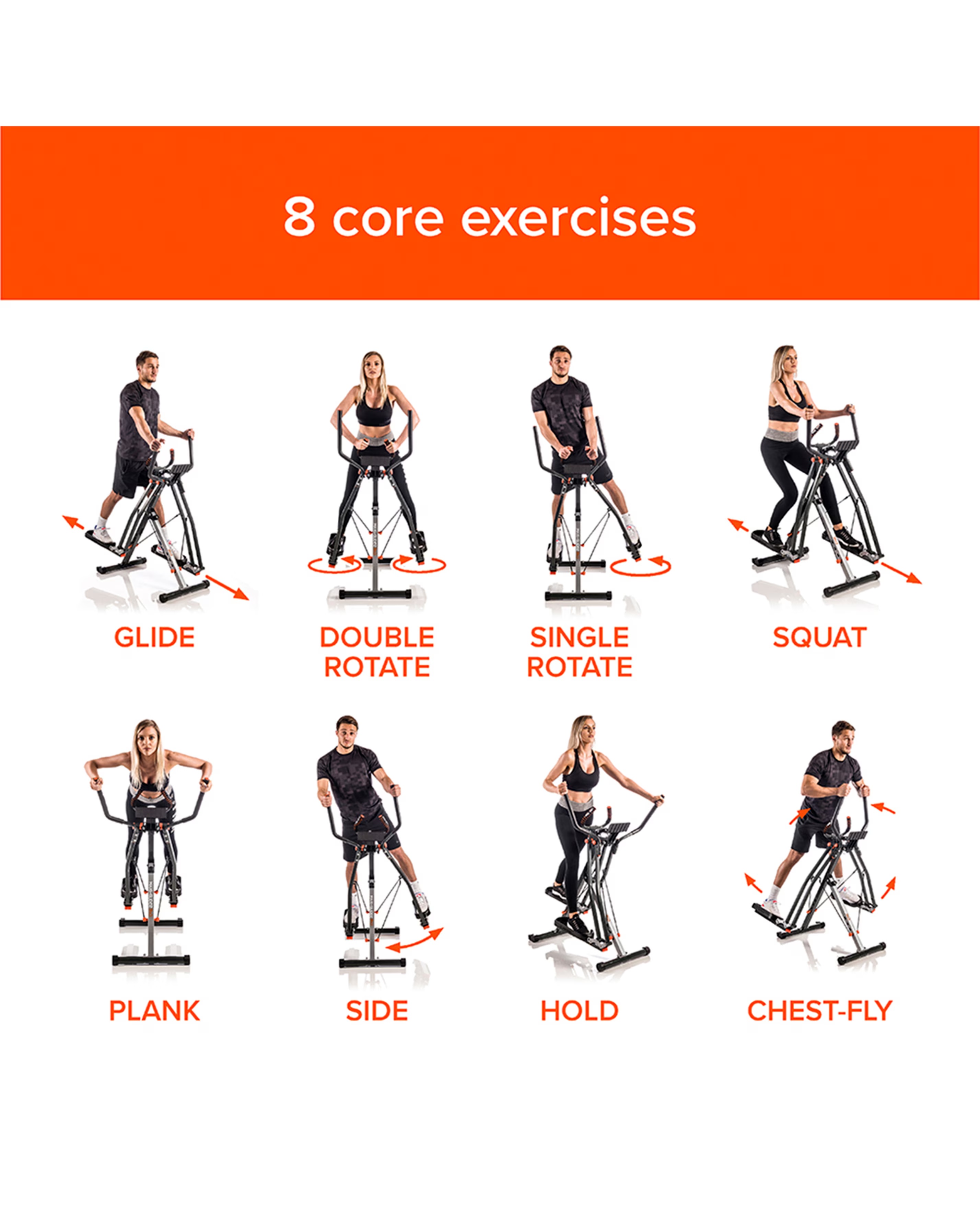 8 core exercises

GLIDE

DOUBLE ROTATE

SINGLE ROTATE

SQUAT

PLANK

SIDE

HOLD

CHEST-FLY